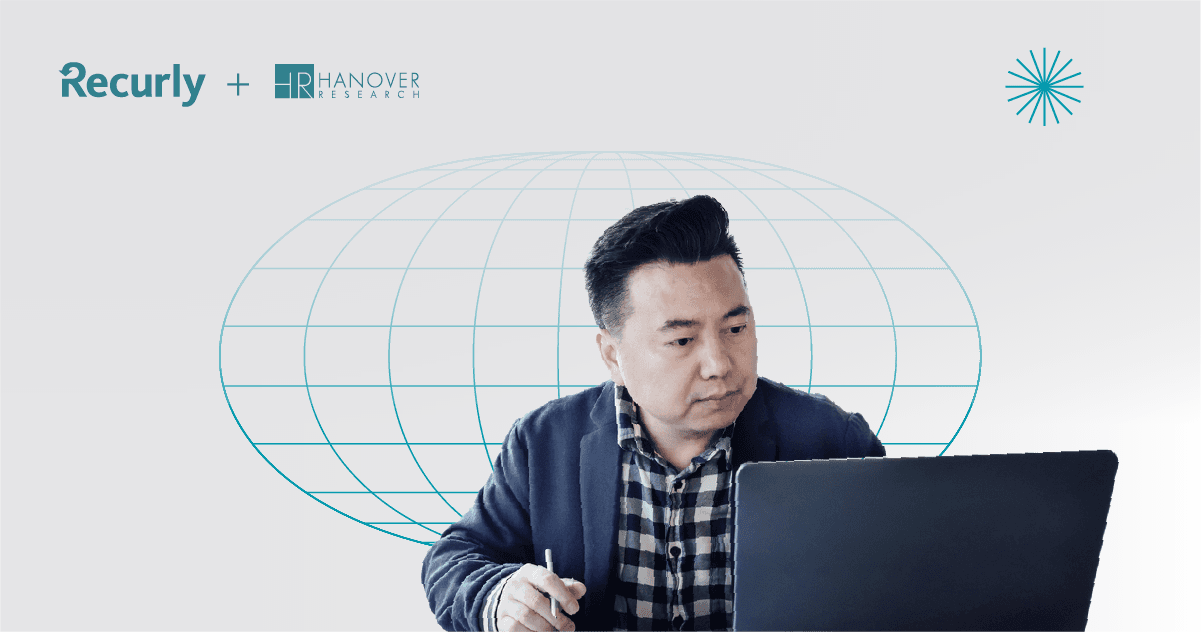 Recurly + HR HANOVER RESEARCH