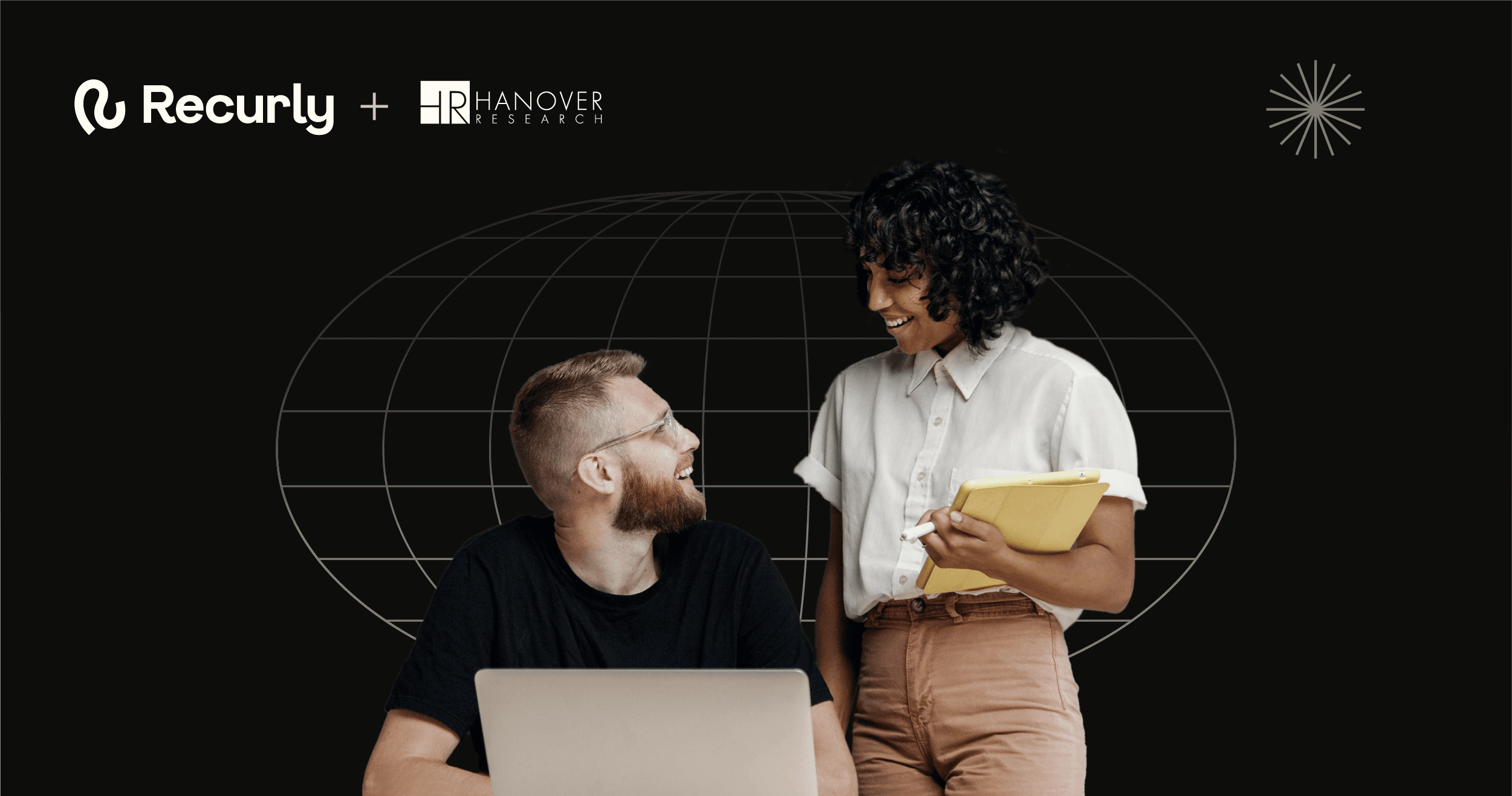 Recurly + HR HANOVER RESEARCH