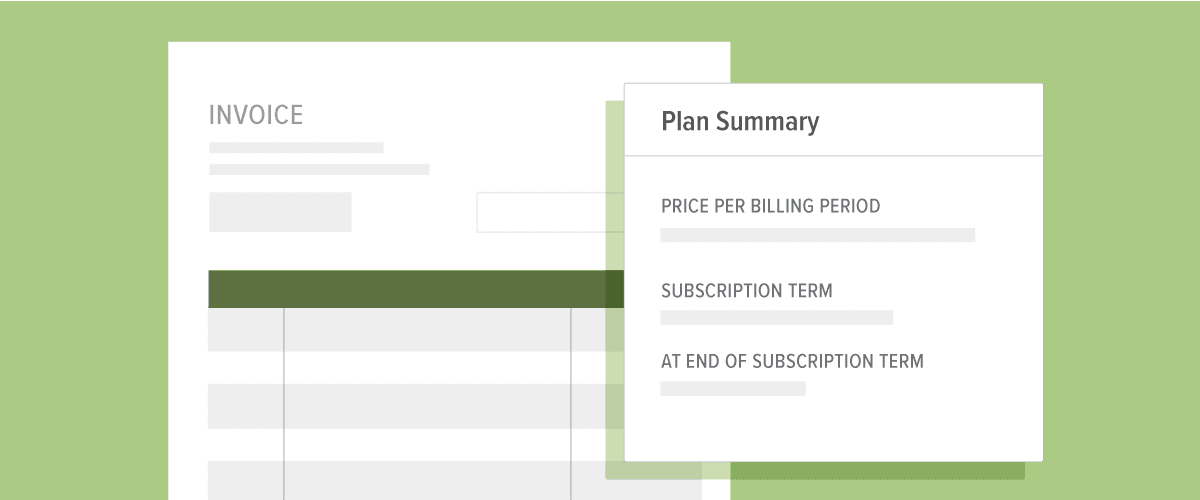 INVOICE

Plan Summary

PRICE PER BILLING PERIOD

SUBSCRIPTION TERM

AT END OF SUBSCRIPTION TERM